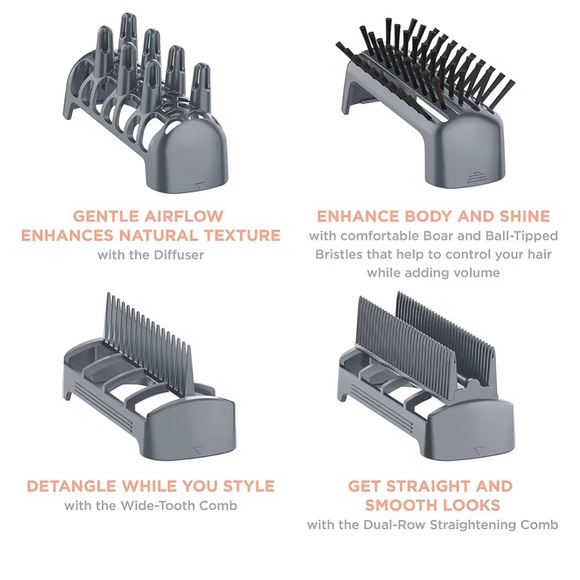 GENTLE AIRFLOW ENHANCES NATURAL TEXTURE
with the Diffuser

ENHANCE BODY AND SHINE
with comfortable Boar and Ball-Tipped Bristles that help to control your hair while adding volume

DETANGLE WHILE YOU STYLE
with the Wide-Tooth Comb

GET STRAIGHT AND SMOOTH LOOKS
with the Dual-Row Straightening Comb